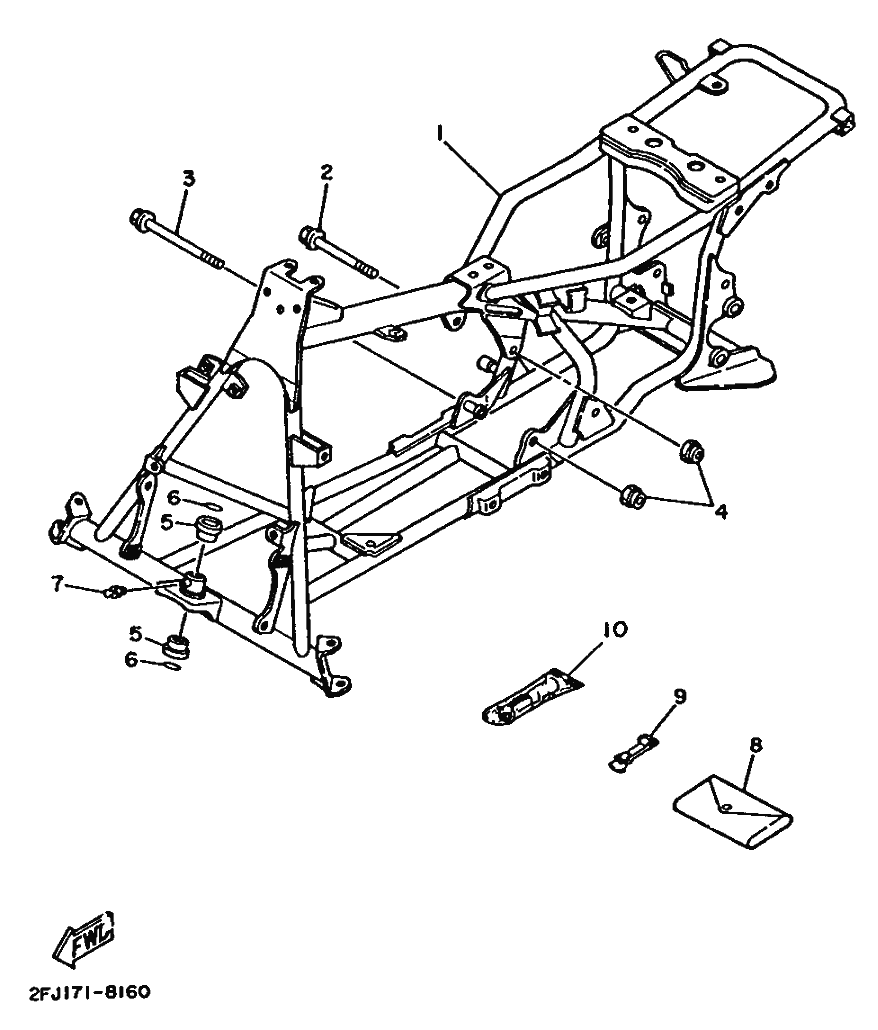 1
3
2
4
6
5
7
5
6
10
9
8
FWD
2FJ171-8160