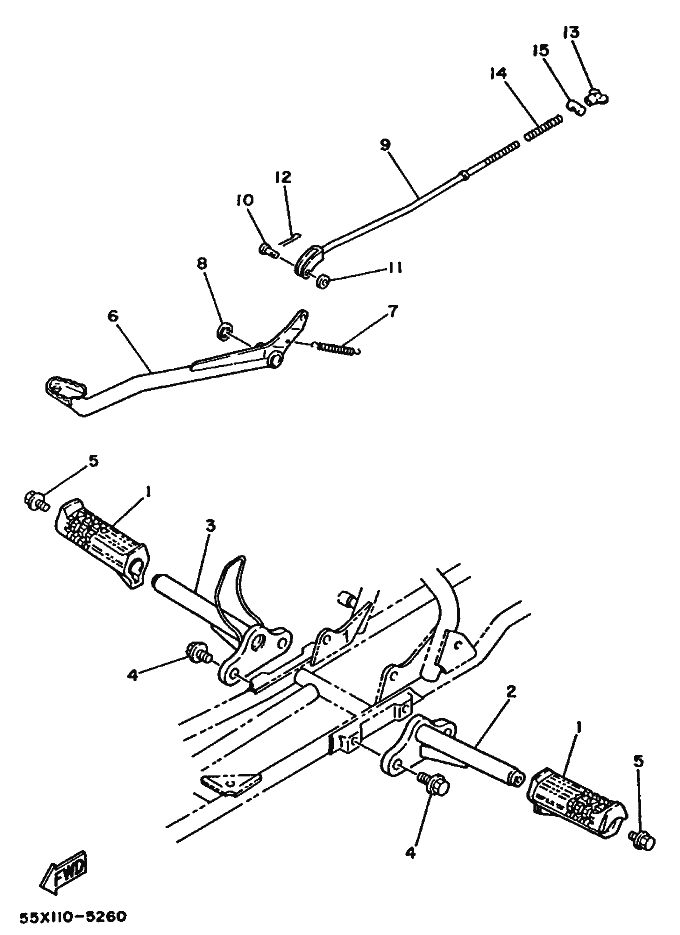 13
15
14
9
12
10
11
8
7
6
5
1
3
4
2
1
5
4
FWD
55X110-5260