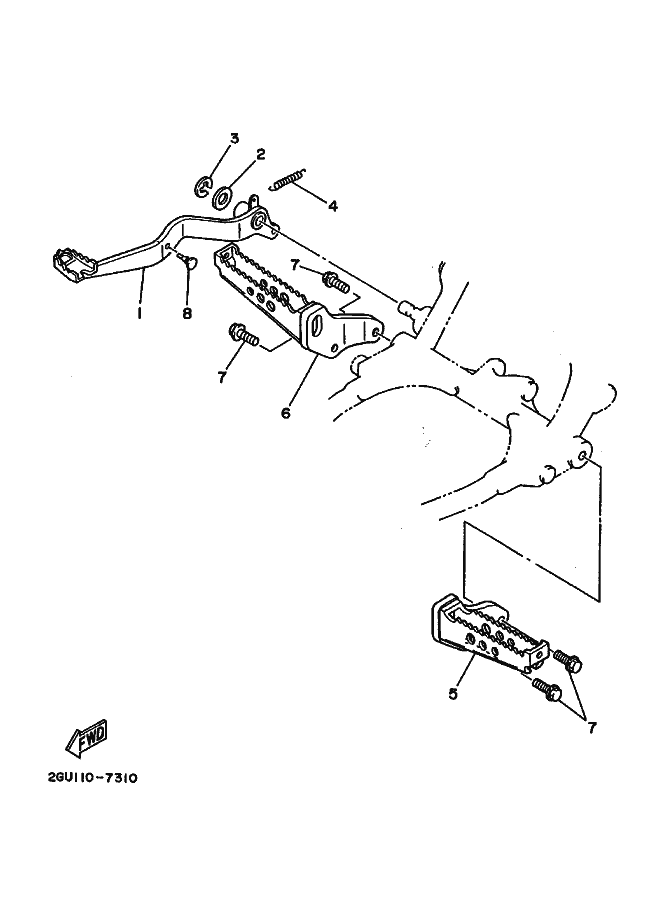 3
2
4
7
1
8
7
6
5
7
FWD
2GU110-7310