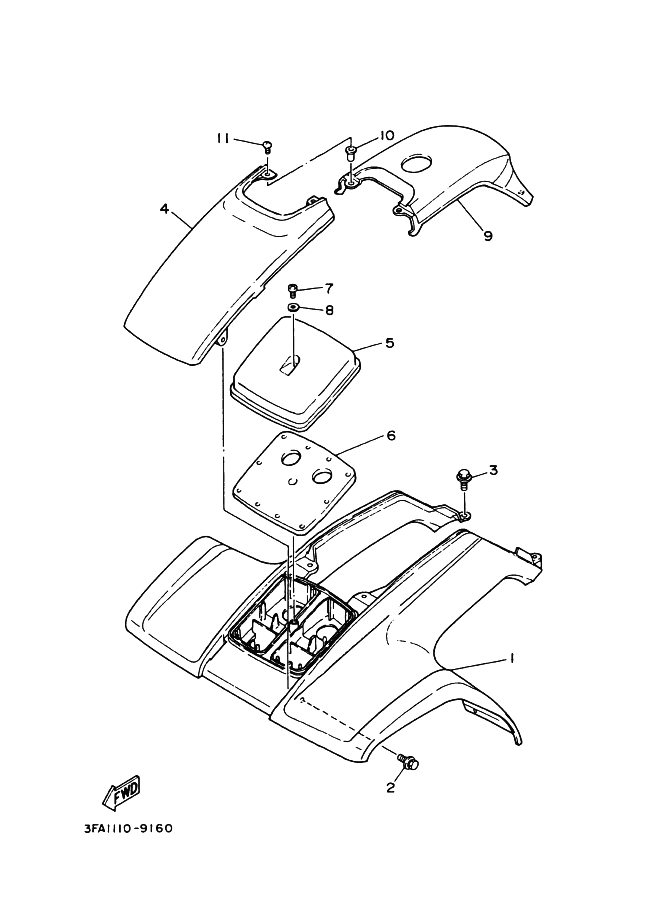 11
10
4
9
7
8
5
6
3
1
2
FWD
3FA1110-9160