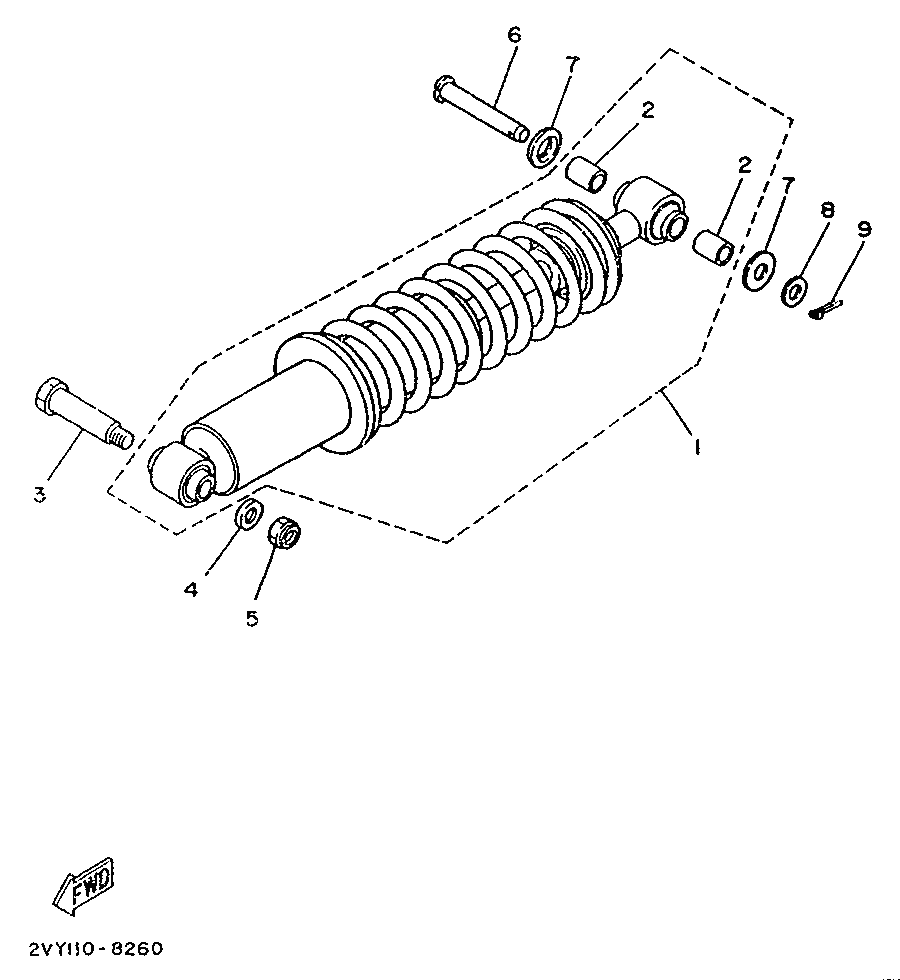 6
7
2
2
7
8
9
1
3
4
5
FWD
2VY110-8260