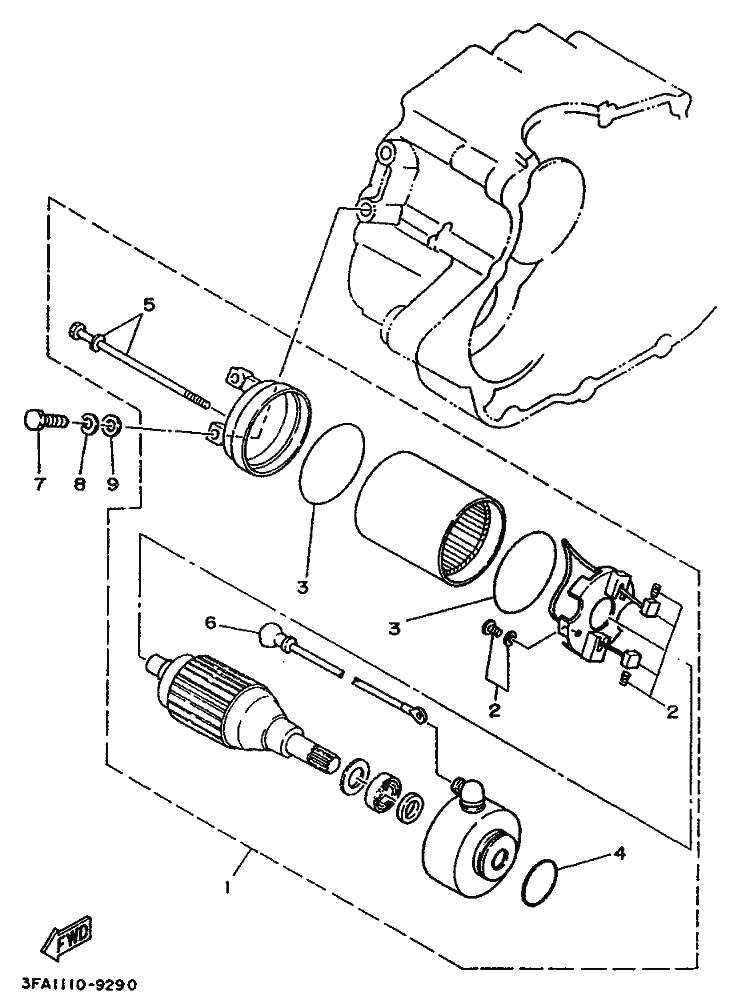 5
7
8
9
3
6
3
2
2
4
1
FWD
3FA1110-9290