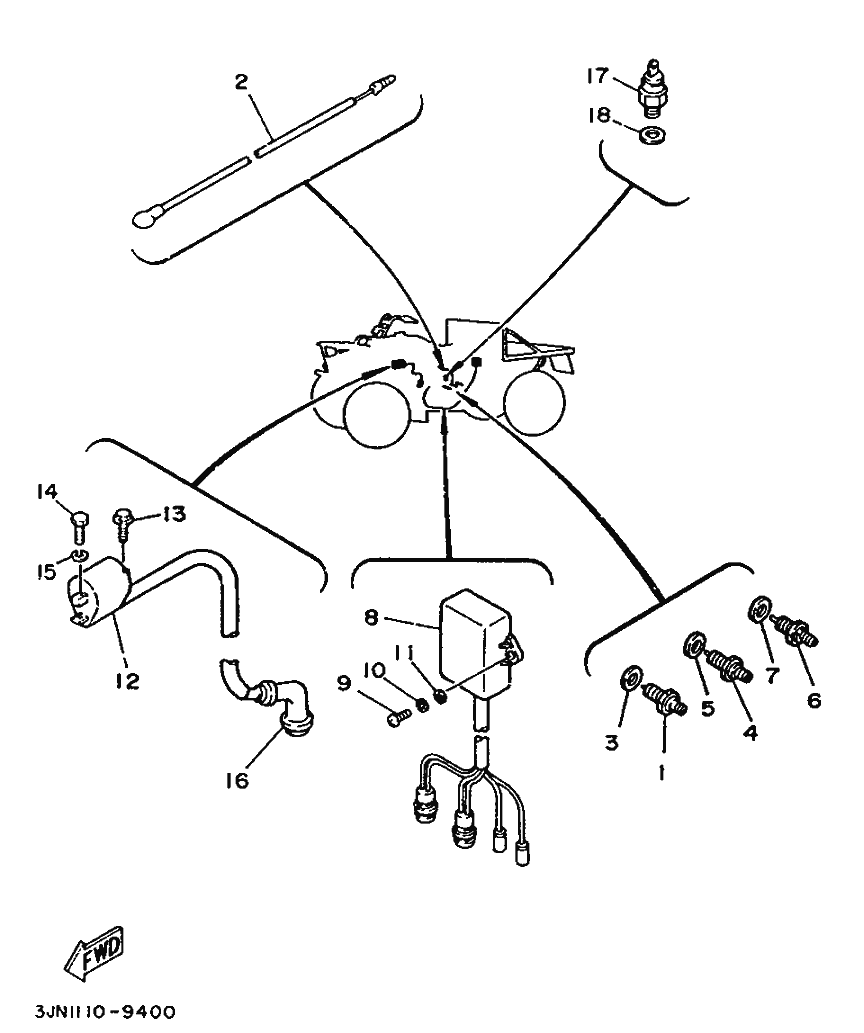 2
17
18
14
13
15
12
16
8
11
10
9
7
6
5
4
3
1
FWD
3JN1110-9400