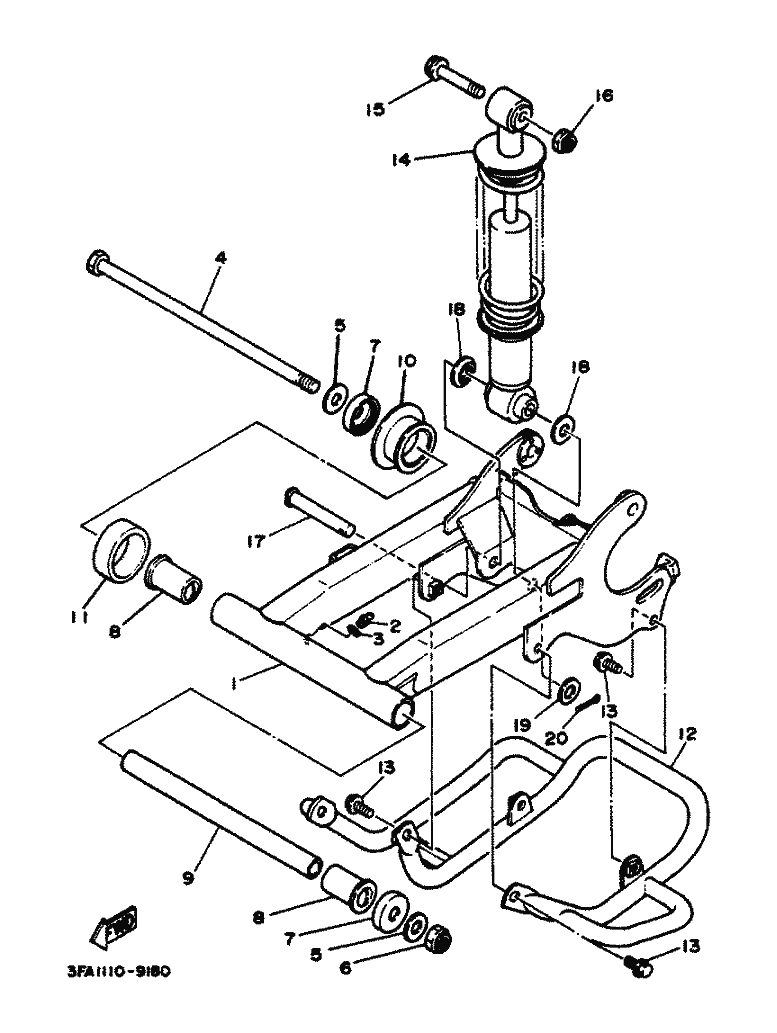 15
16
14
4
5
7
10
18
18
17
11
8
2
3
1
19
13
20
12
13
9
8
7
5
6
13
FWD
3FA1110-9180