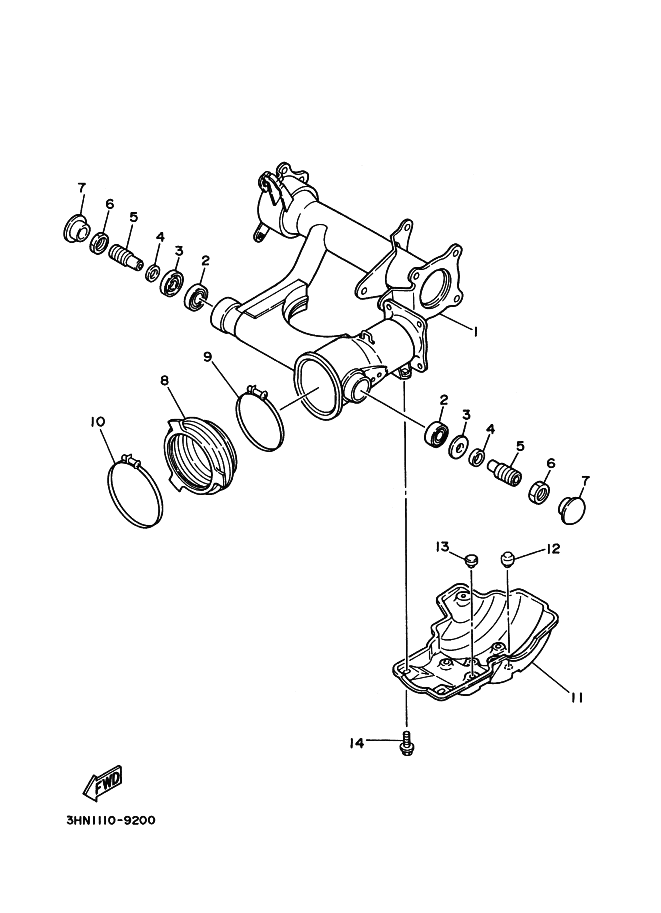 7
6
5
4
3
2
1
9
8
10
2
3
4
5
6
7
13
12
11
14
FWD
3HN1110-9200