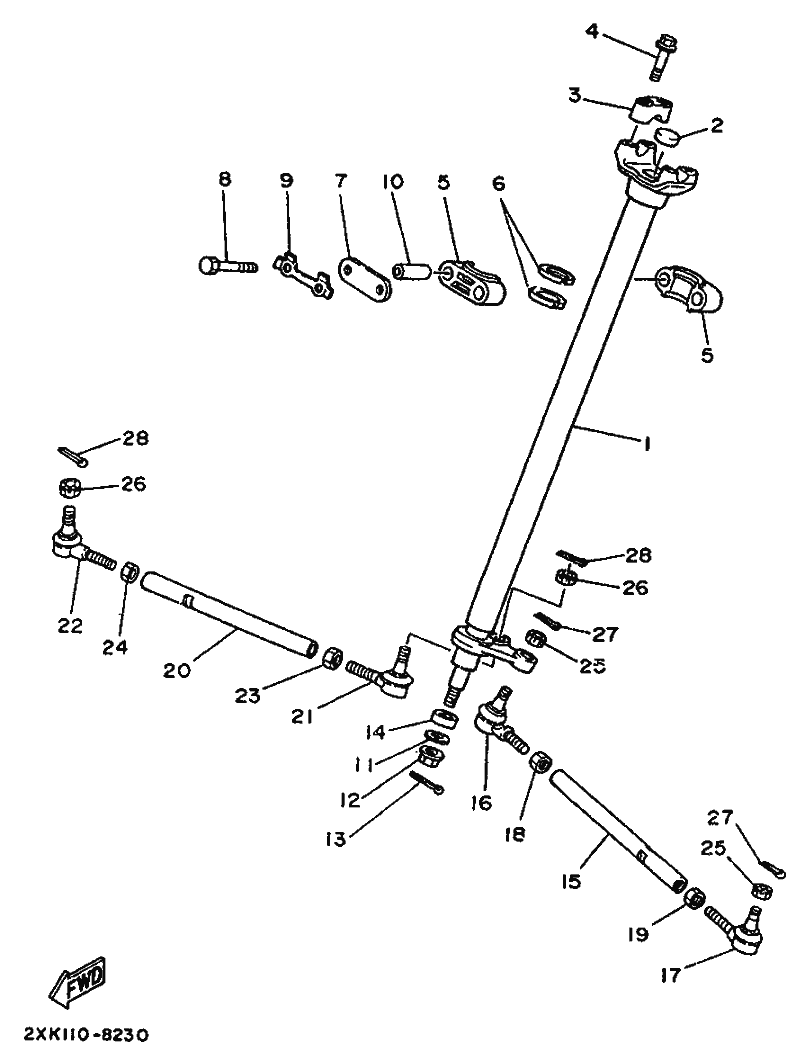 4
3
2
8
9
7
10
5
6
5
1
28
26
22
24
20
23
21
28
26
27
25
14
11
12
13
16
18
15
27
25
19
17
FWD
2XK110-8230