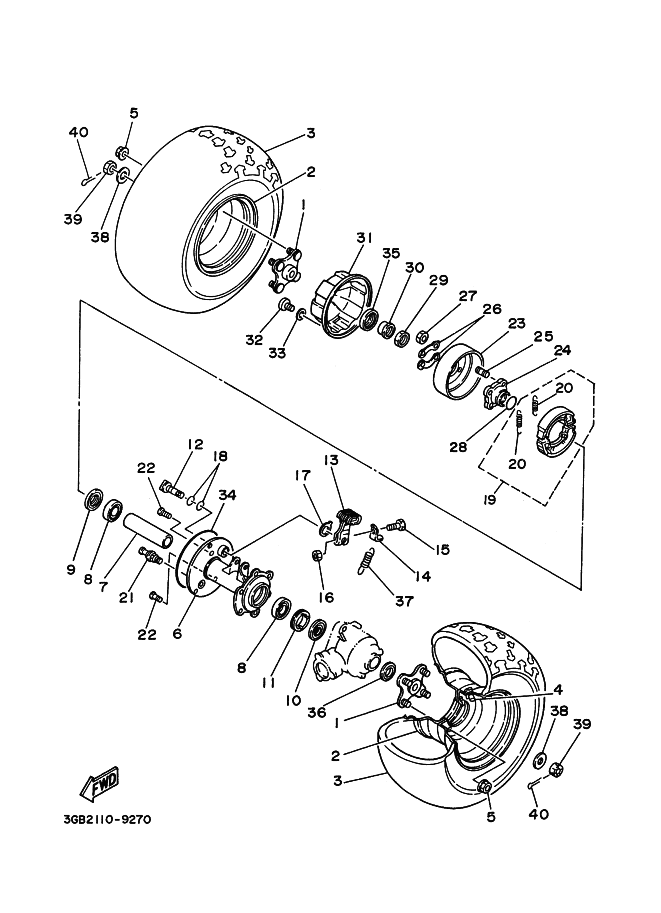 5
40
3
2
39
38
1
31
35
30
29
27
26
23
25
24
32
33
20
28
20
19
12
18
22
34
13
17
15
14
16
37
9
8
7
21
22
6
8
11
10
36
1
4
38
39
2
3
5
40
FWD
3GB2110-9270