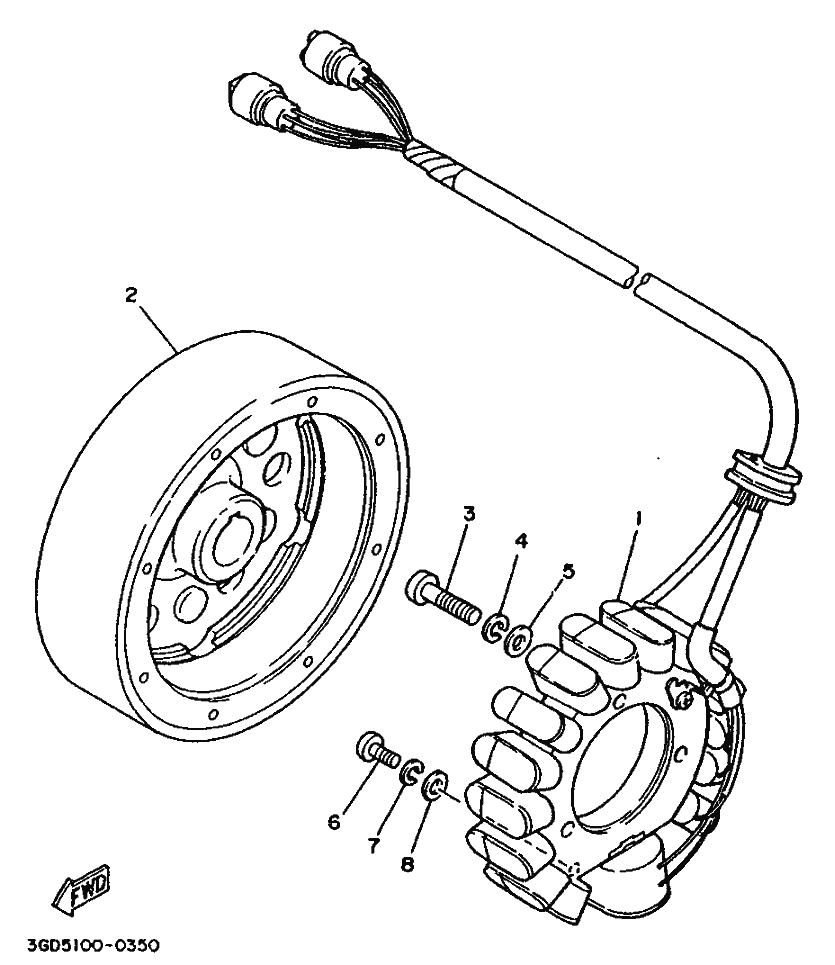 2
3
4
5
1
6
7
8
FWD
3GD5100-0350