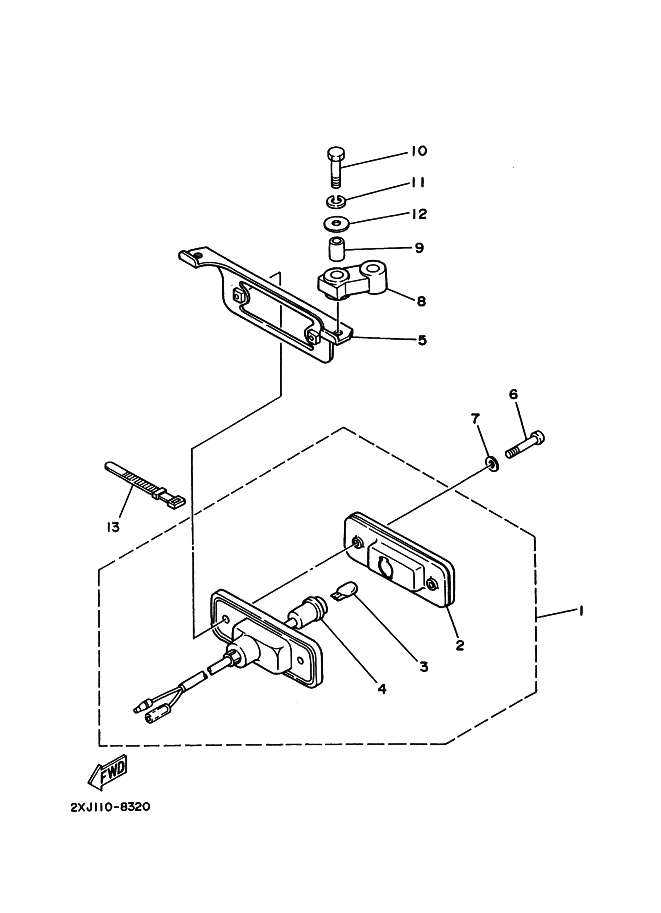 10
11
12
9
8
5
6
7
13
1
2
3
4
FWD
2XJ110-8320