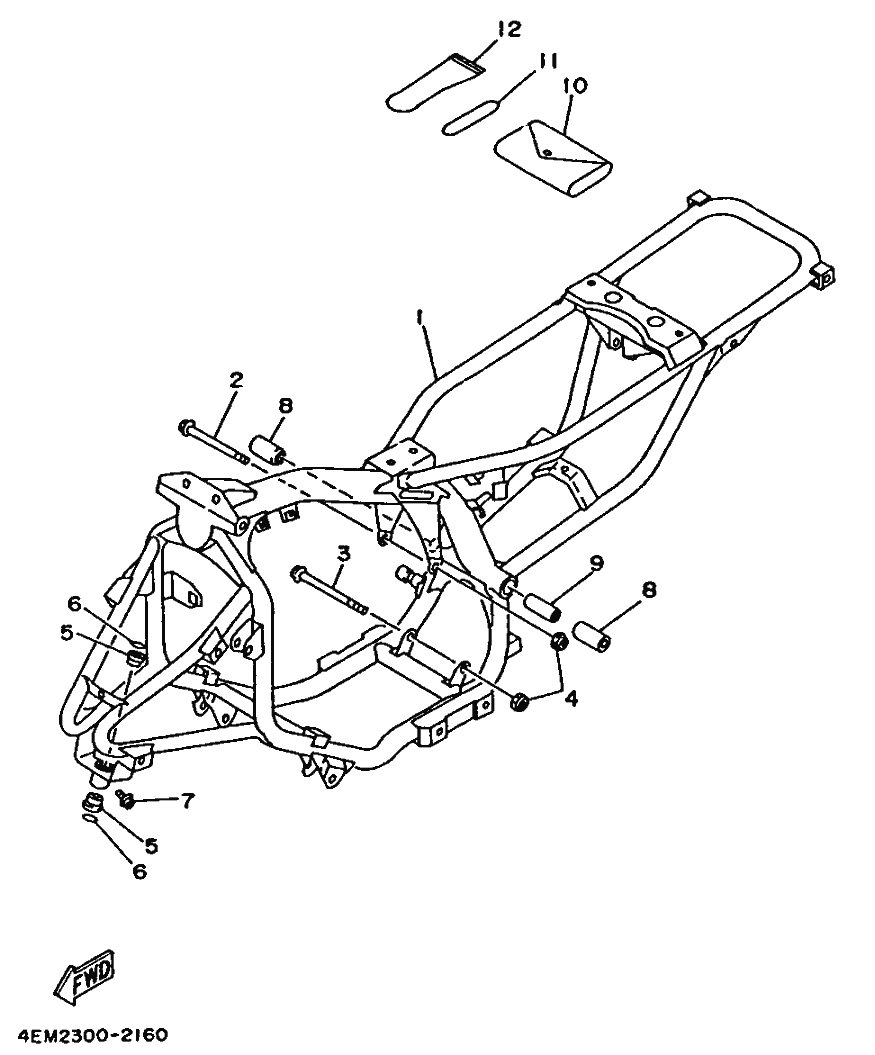 12
11
10
1
2
8
3
9
8
6
5
4
7
5
6
FWD
4EM2300-2160