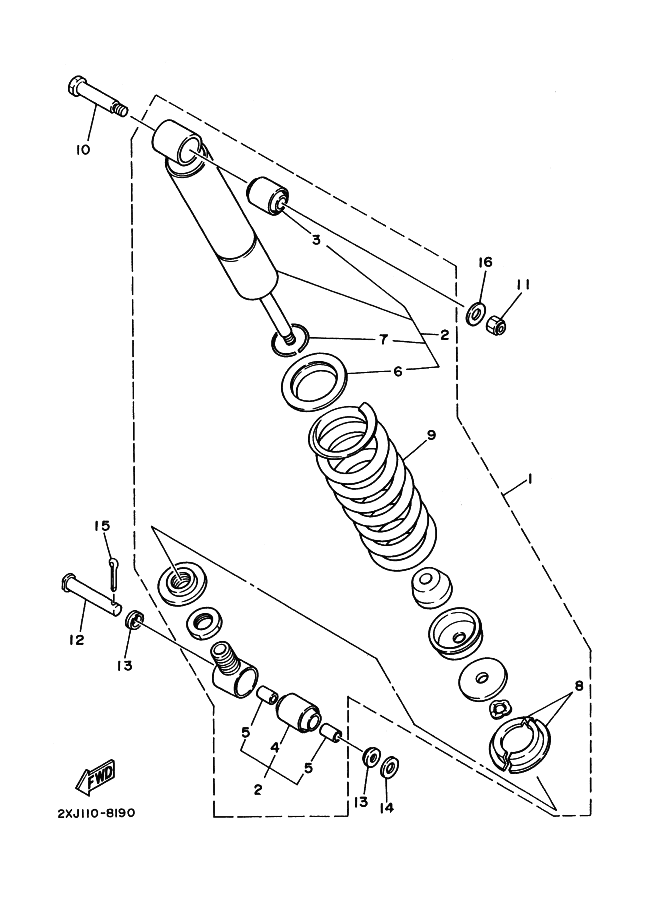 10
3
16
11
7
2
6
9
1
15
12
13
8
5
4
5
2
13
14
FWD
2XJ110-8190