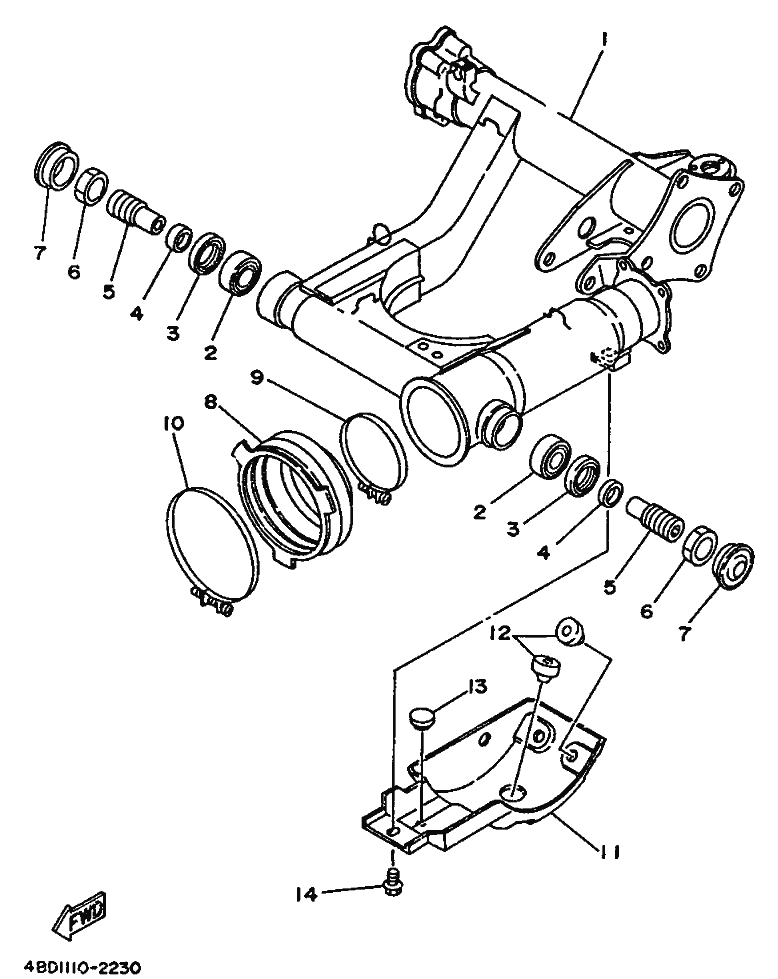 1
7
6
5
4
3
2
9
8
10
2
3
4
5
6
7
12
13
11
14
FWD
4BD1110-2230