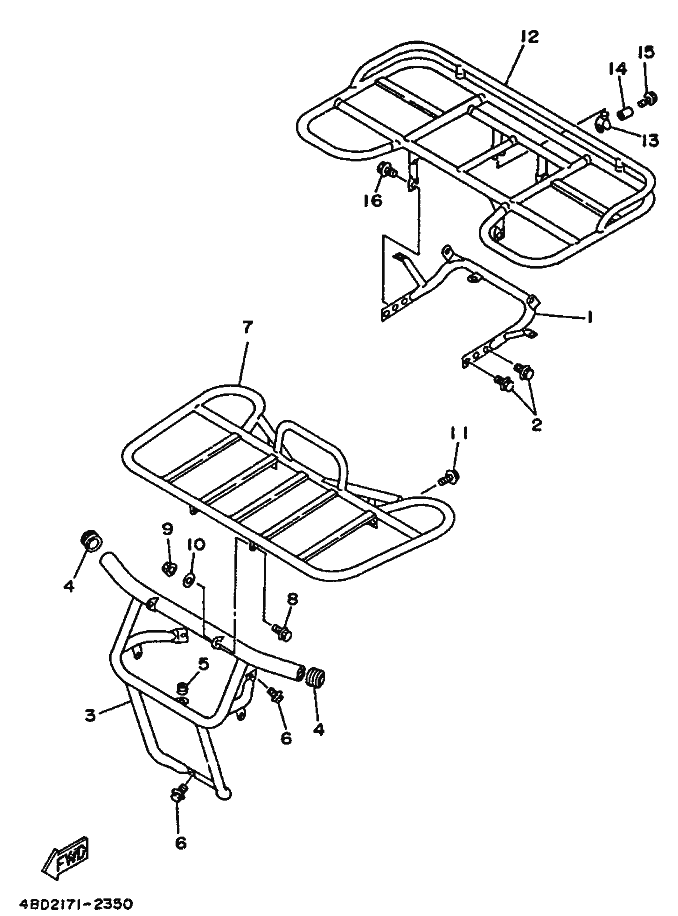 12
15
14
13
16
1
2
7
11
9
10
4
8
5
3
6
4
6
FWD
4BD2171-2350