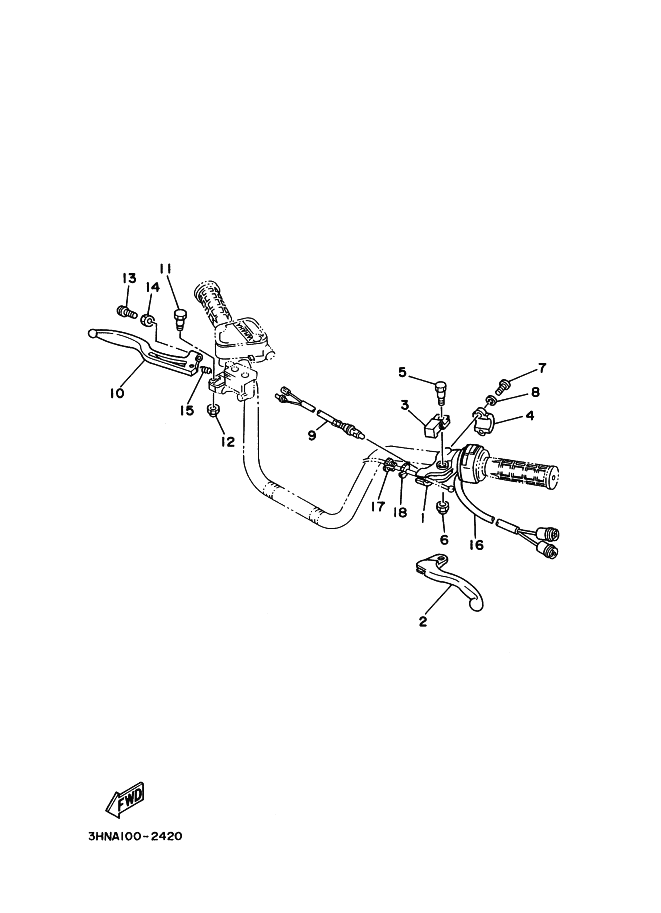 13
14
11
10
15
12
9
5
3
7
8
4
17
18
1
6
16
2
FWD
3HNA100-2420