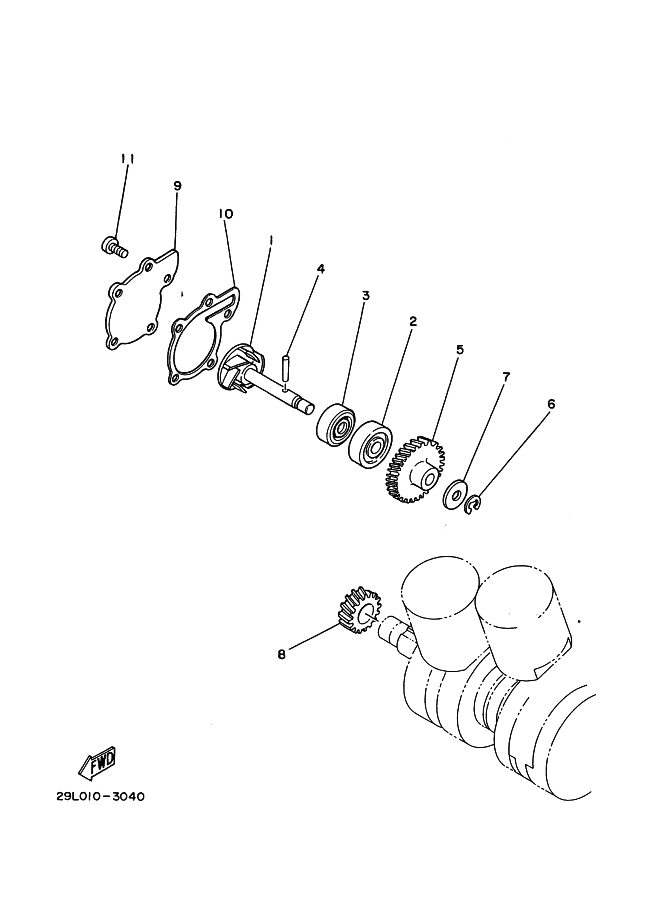 11
9
10
1
4
3
2
5
7
6
8
FWD
29L010-3040