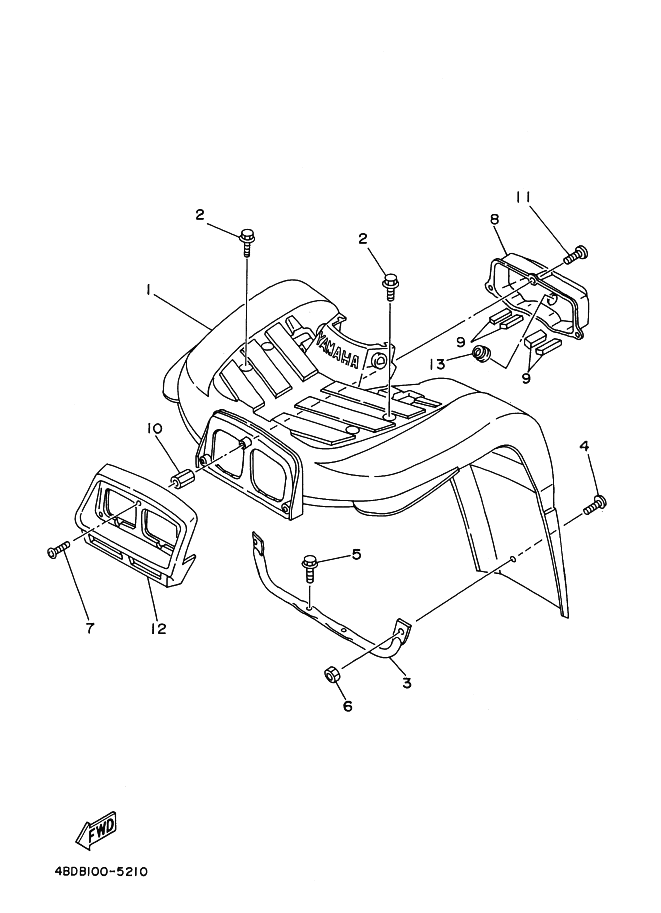 2
2
11
8
1
YAMAHA
9
13
9
10
4
5
7
12
3
6
FWD
4BDB100-5210