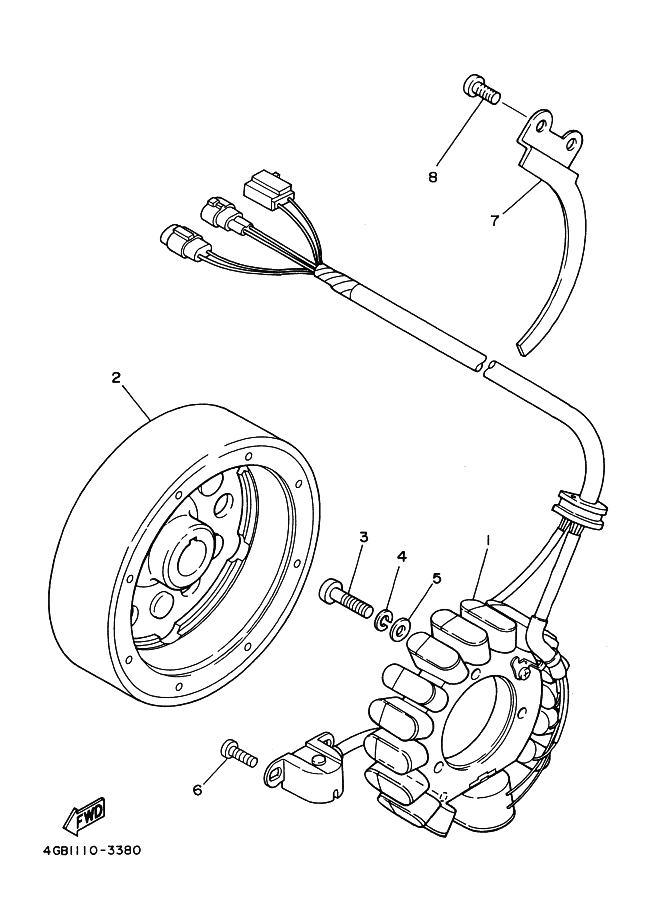 8

7

2

3

4

5

1

6

FWD

4GB1110-3380