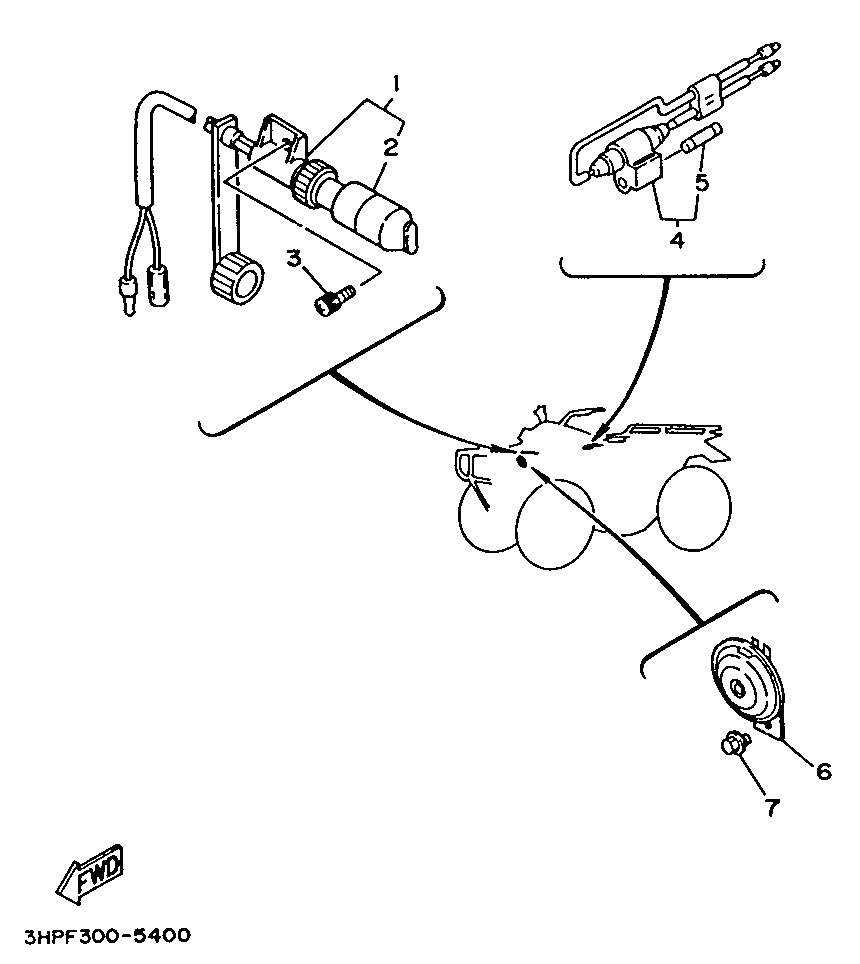 1
2
3
5
4
6
7
FWD
3HPF300-5400