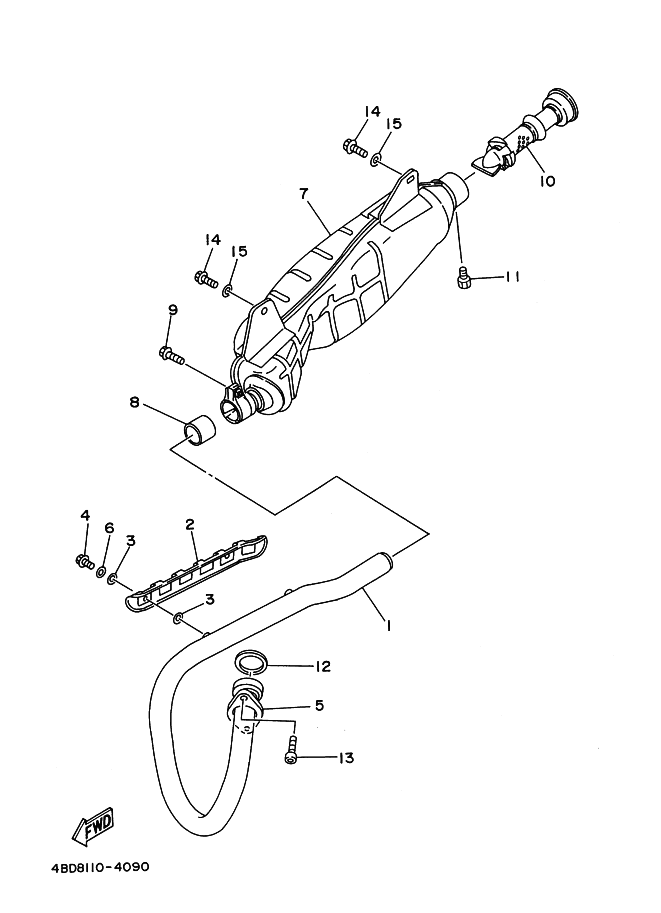 14
15
10
7
14
15
11
9
8
4
6
3
2
3
1
12
5
13
FWD
4BD8110-4090