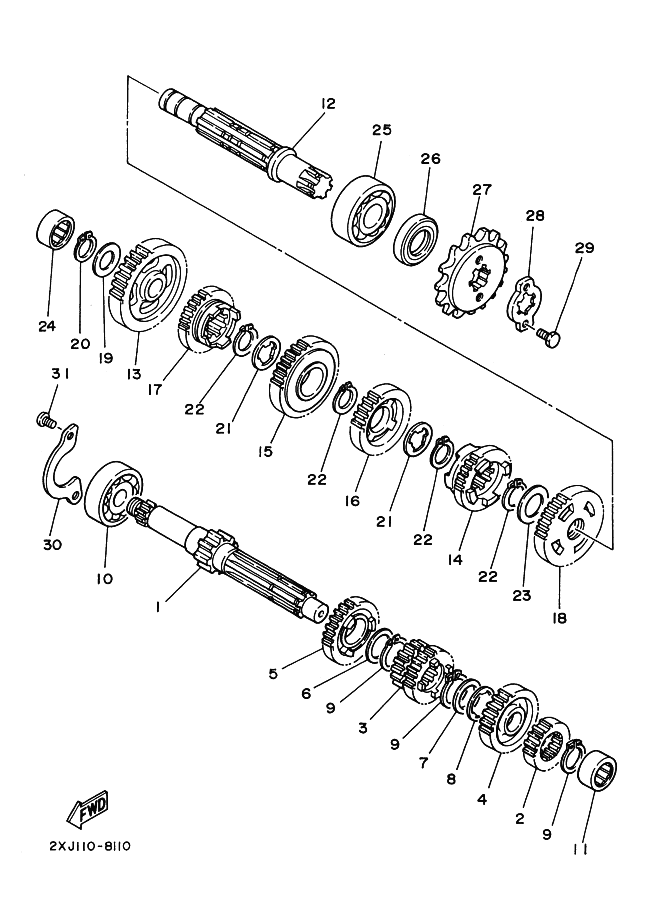 12
25
26
27
28
29
24
20
19
13
17
22
21
15
22
16
21
22
14
22
23
18
31
30
10
1
5
6
9
3
9
7
8
4
2
9
11
FWD
2XJ110-8110