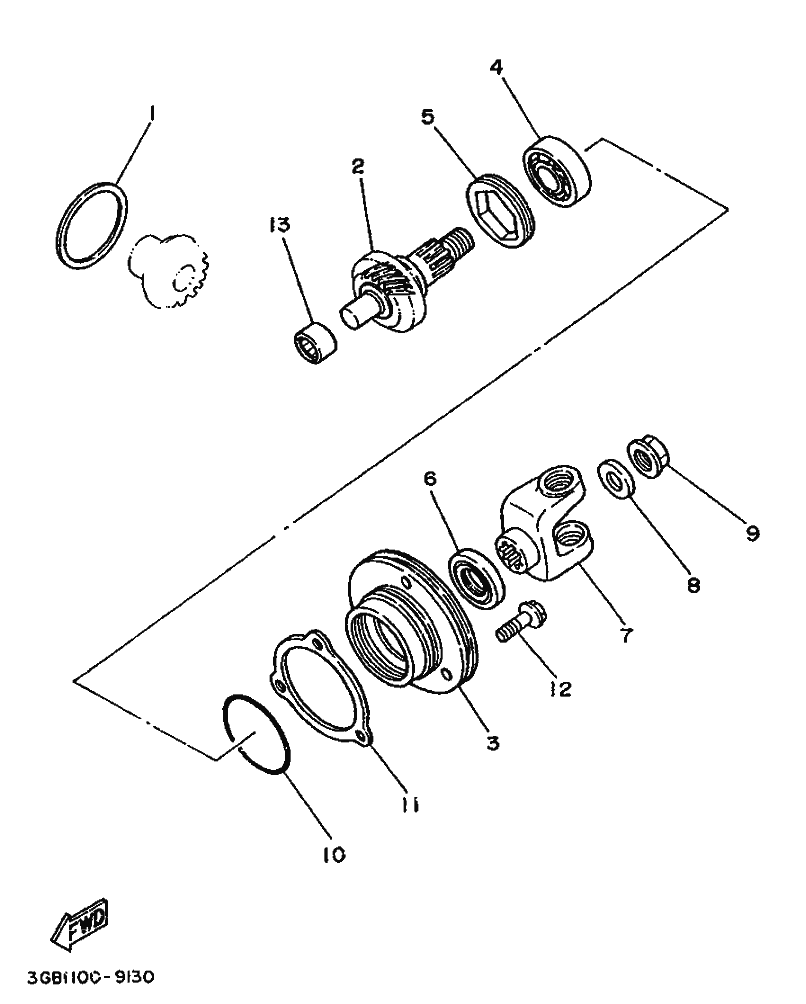 1
4
5
2
13
6
9
8
7
12
3
11
10
FWD
3GB1100-9130