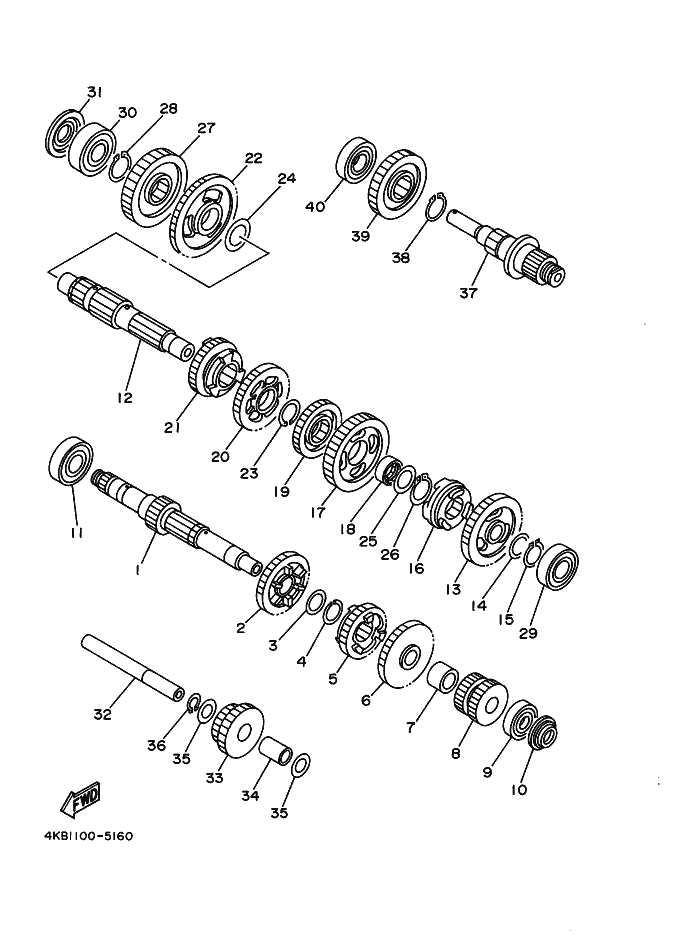 31
30
28
27
22
24
40
39
38
37
12
21
20
23
19
17
18
25
26
16
13
14
15
29
11
1
2
3
4
5
6
7
8
9
10
32
36
35
33
34
35
FWD
4KB1100-5160