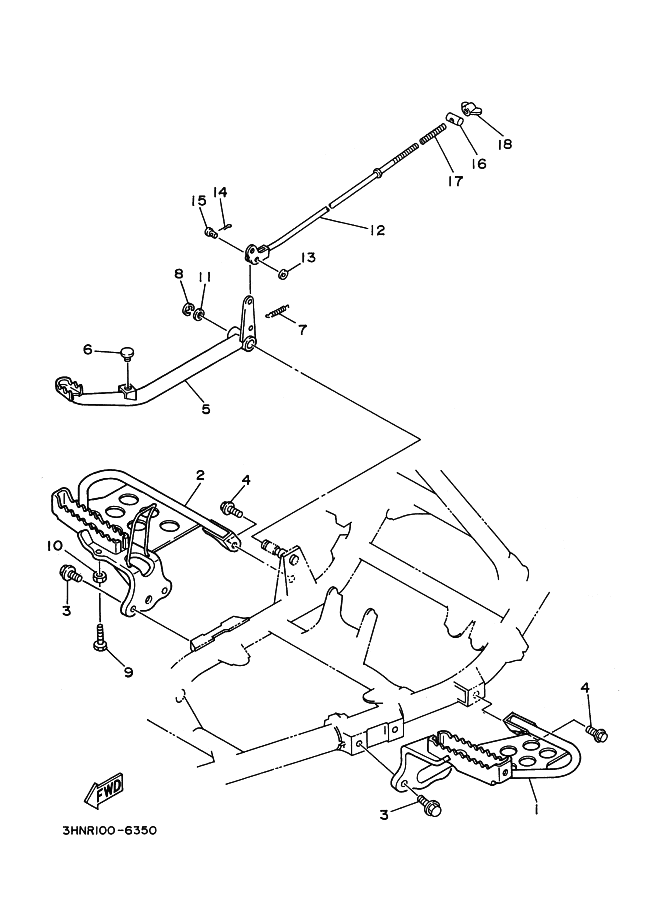 18
16
17
14
15
12
13
8
11
7
6
5
2
4
10
3
9
4
FWD
3
1
3HNR100-6350