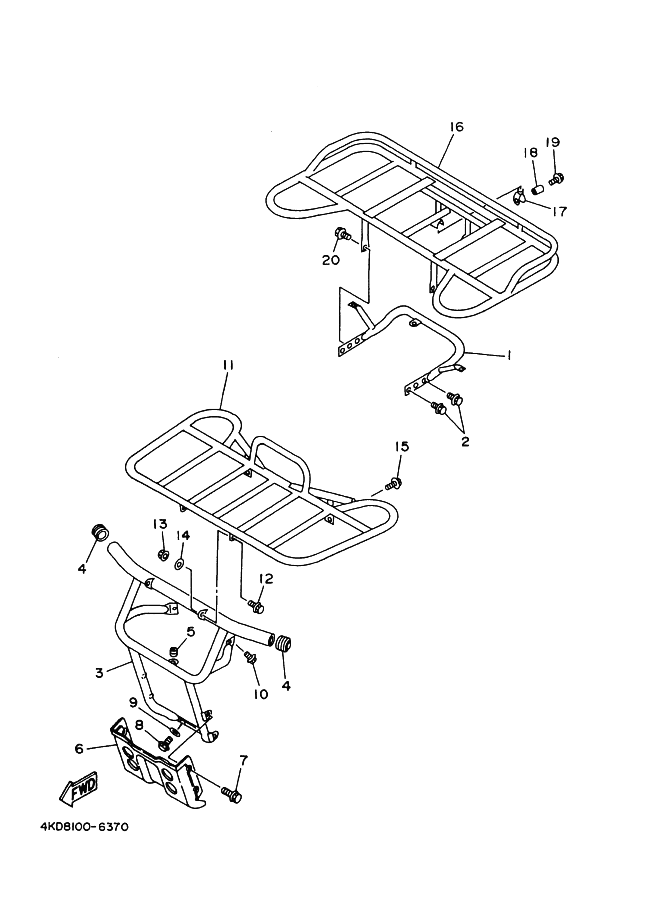 16
19
18
17
20
1
2
11
15
13
14
4
12
5
3
10
4
9
8
6
7
FWD
4KD8100-6370