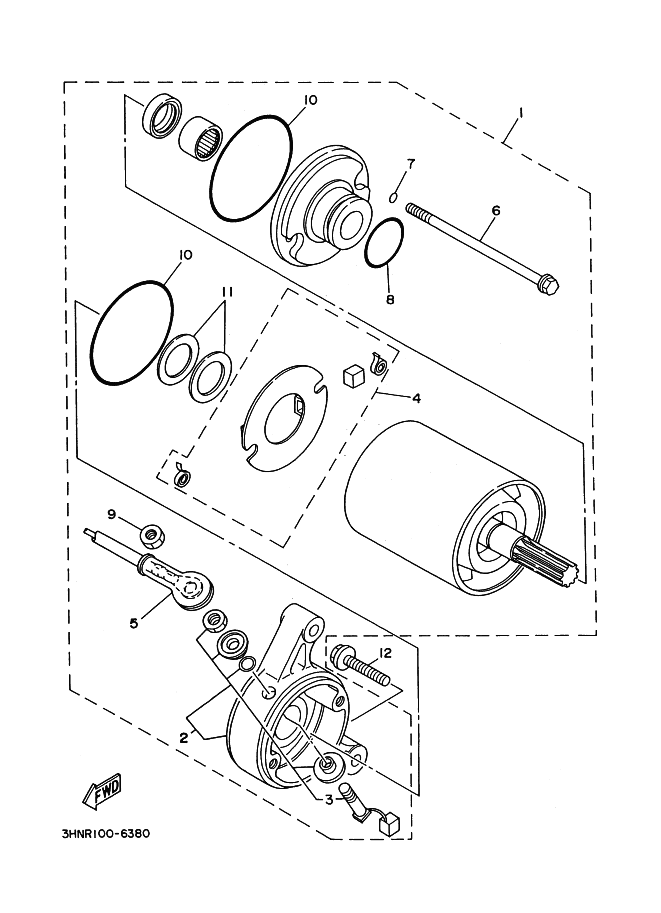 10
1
7
6
8
10
11
4
9
5
12
2
3
FWD
3HNR100-6380