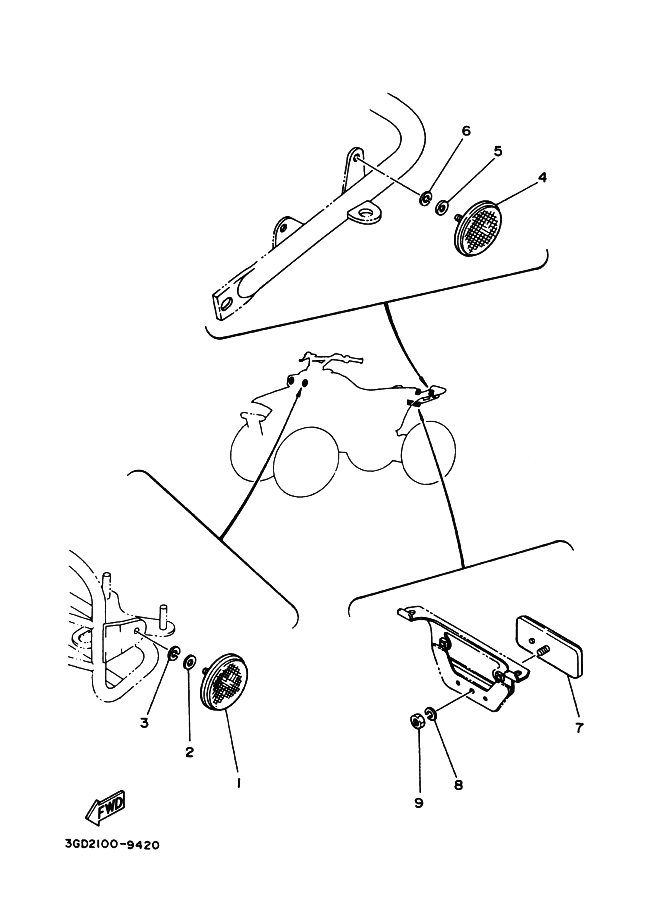 6
5
4
3
2
1
7
8
9
FWD
3GD2100-9420