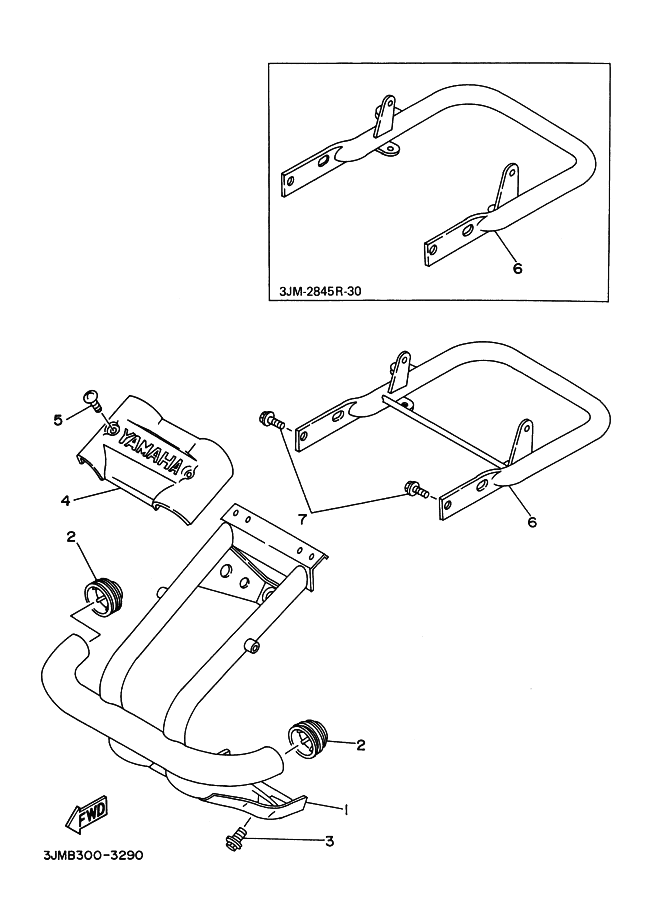 6
3JM-2845R-30
5
YAMAHA
4
7
6
2
2
1
FWD
3
3JMB300-3290