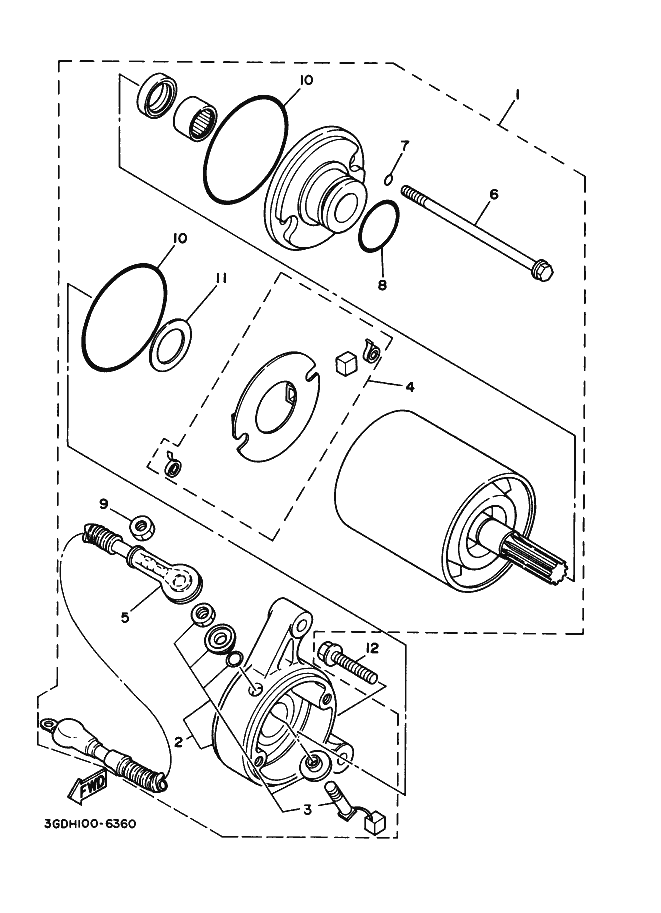 10
1
7
6
8
10
11
4
9
5
12
2
3
FWD
3GDH100-6360