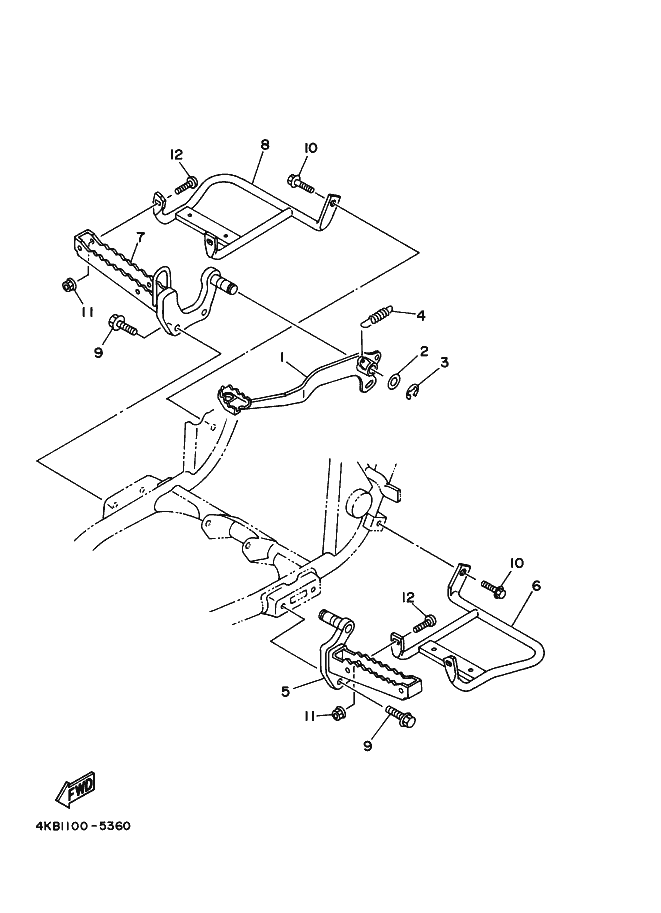 12
8
10
7
11
9
4
1
2
3
10
6
12
5
11
9
FWD
4KB1100-5360