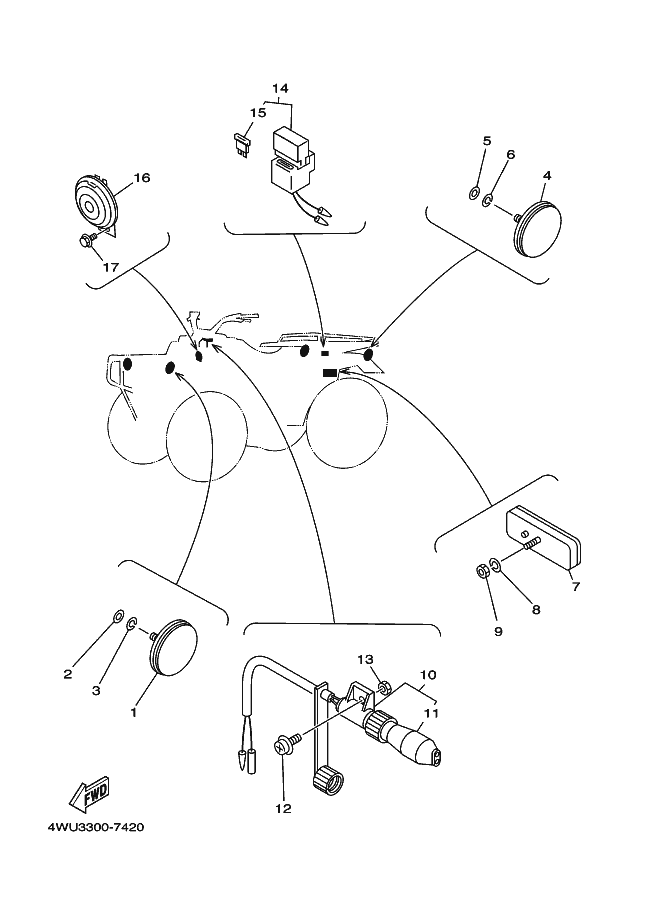 14
15
16
17
5
6
4
7
8
9
2
3
1
13
10
11
12
FWD
4WU3300-7420