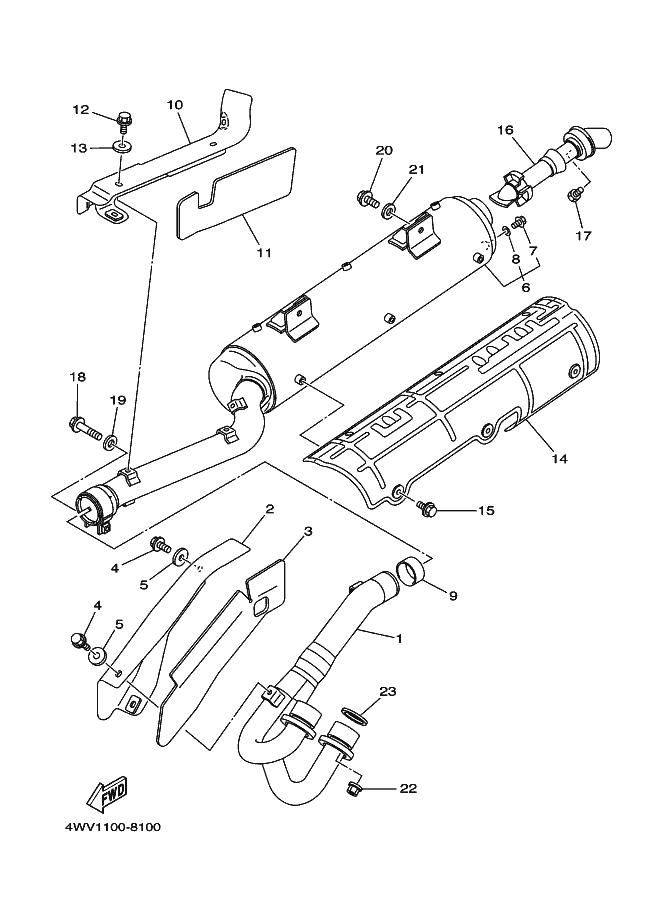 12
10
13
11
20
21
16
17
7
8
6
18
19
14
15
2
3
4
5
9
4
5
1
23
22
FWD
4WV1100-8100