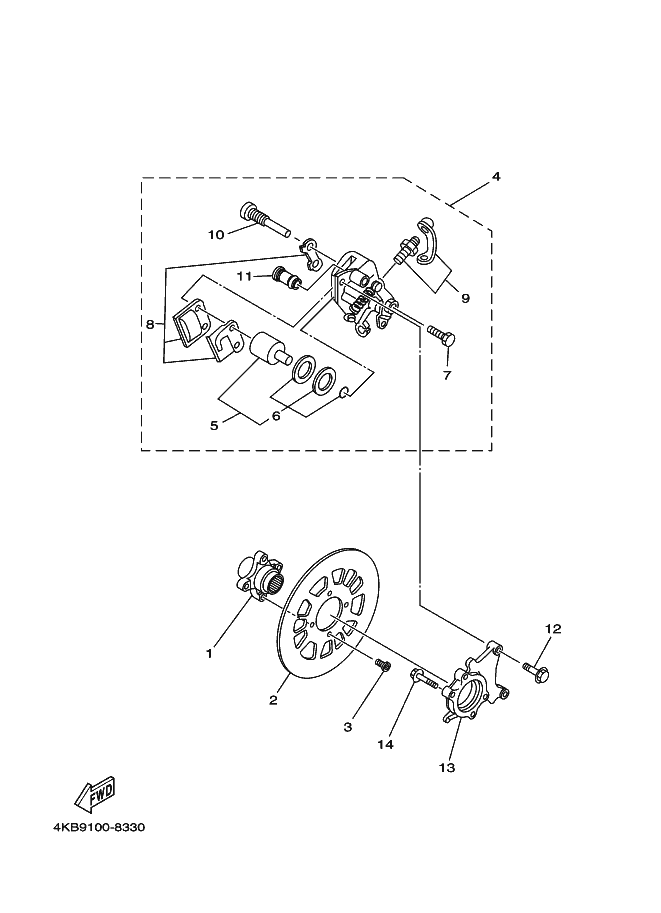 4
10
11
9
8
7
5
6
12
1
2
3
14
13
FWD
4KB9100-8330