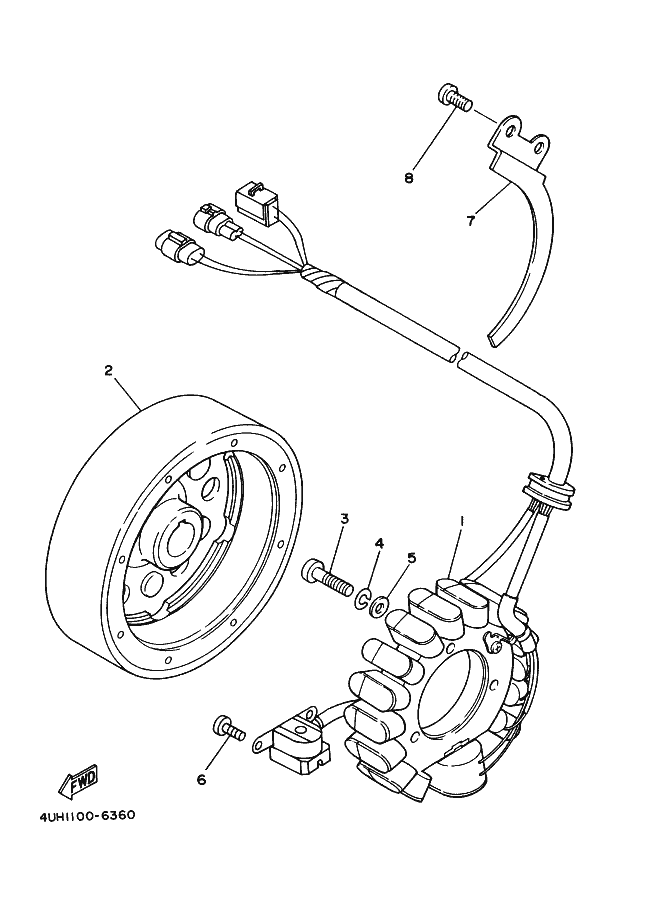 8

7

2

3

4

5

1

6

FWD

4UH1100-6360