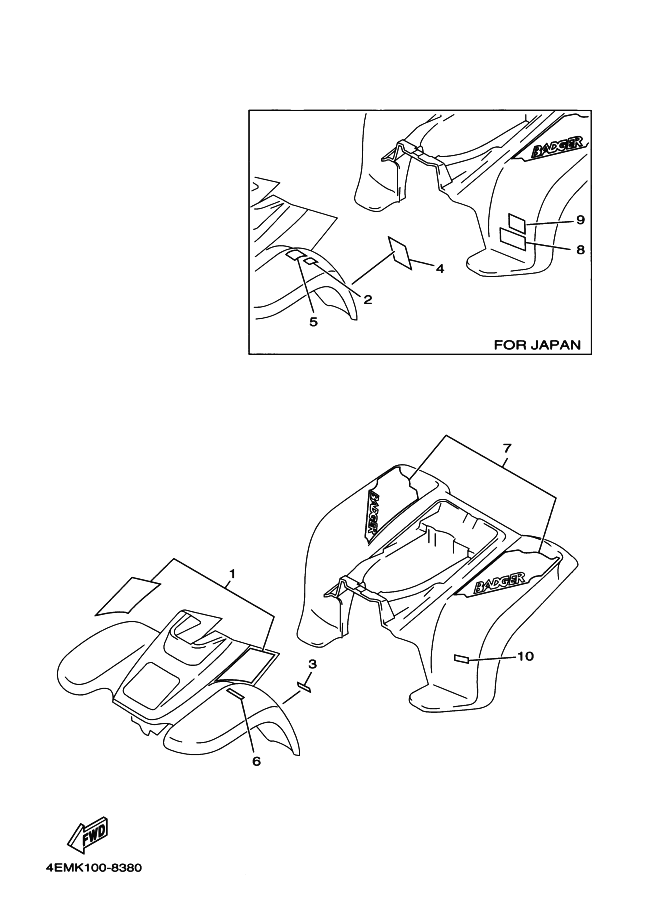 BADGER
9
8
4
2
5
FOR JAPAN

7
BADGER
BADGER
1
3
10
6

FWD
4EMK100-8380