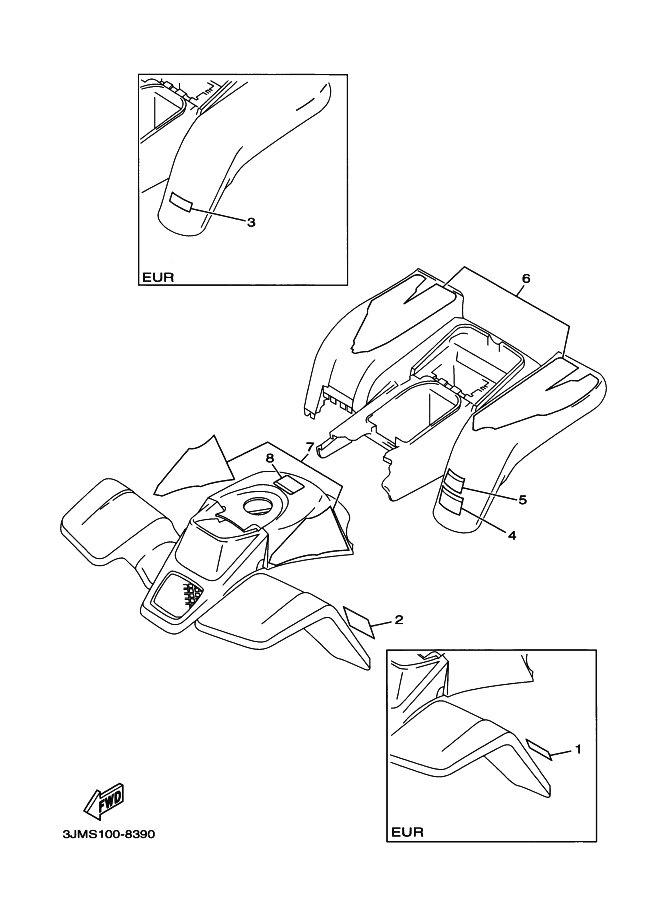 3

EUR

6

7

8

5

4

2

1

EUR

FWD

3JMS100-8390