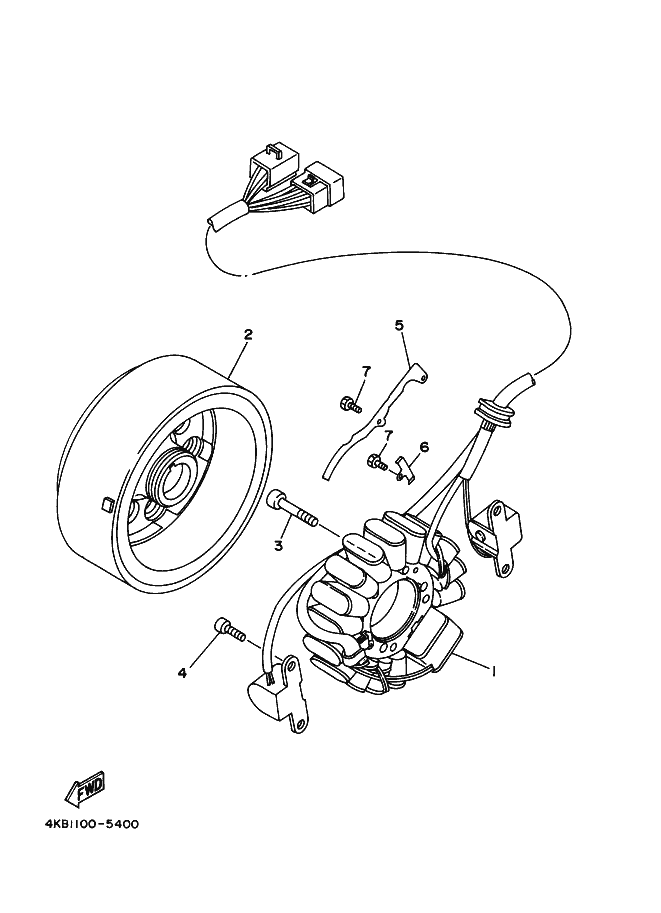 2

5

7

7

6

3

4

1

FWD

4KB1100-5400