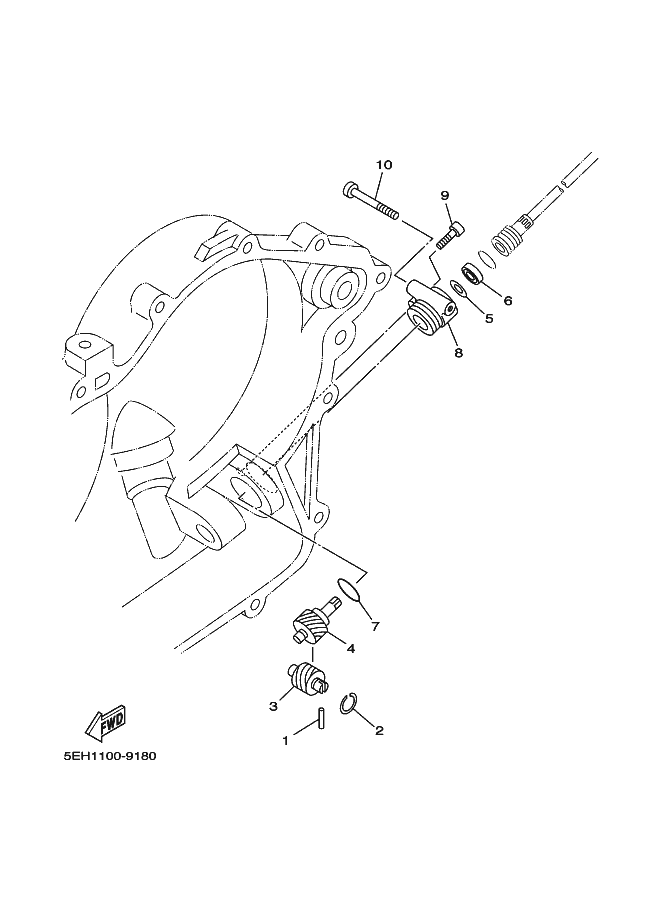 10
9
6
5
8
7
4
3
2
1
FWD
5EH1100-9180