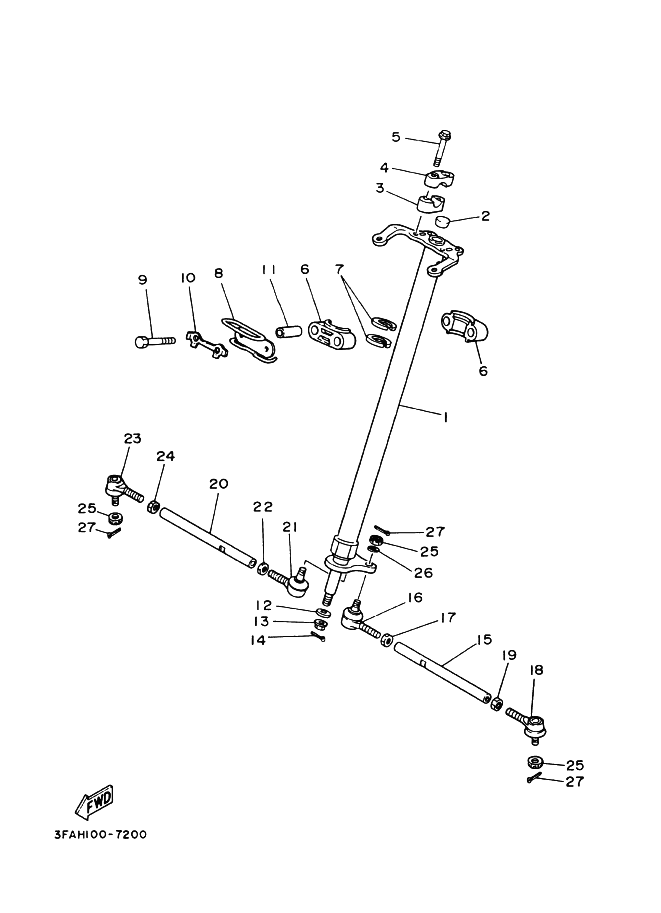 5
4
3
2
9
10
8
11
6
7
6
1
23
24
20
22
21
25
27
27
25
26
12
13
14
16
17
15
19
18
25
27
FWD
3FAH100-7200