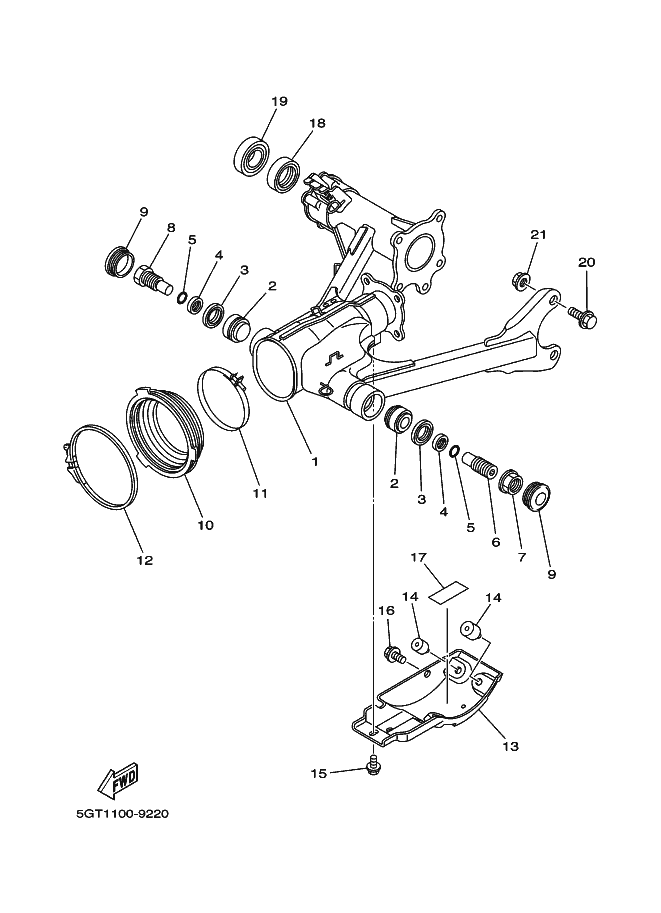 19
18
9
8
5
4
3
2
21
20
1
11
10
12
2
3
4
5
6
7
9
17
14
14
16
13
15
FWD
5GT1100-9220