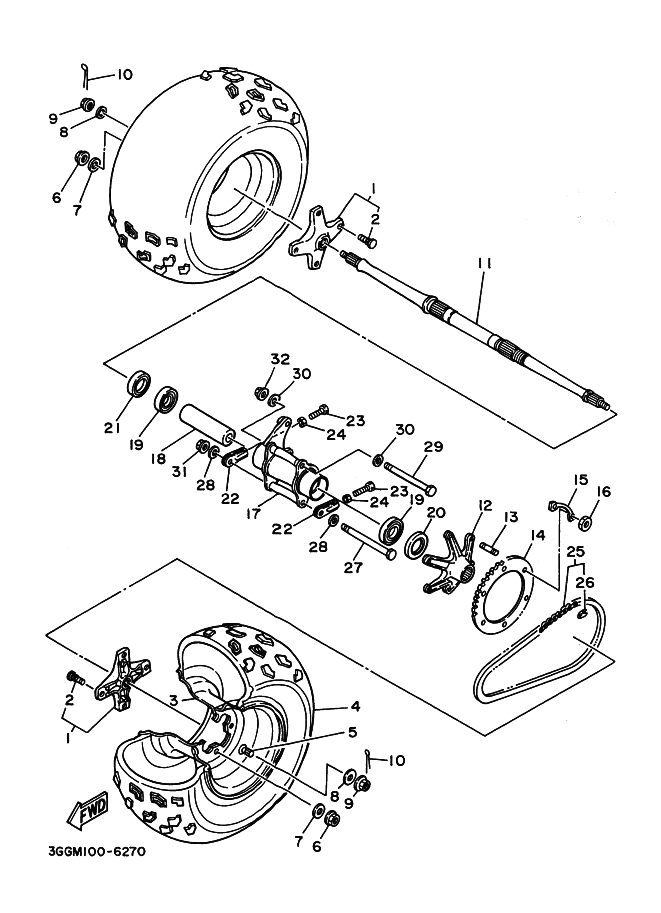 10
9
8
6
7
1
2
11
32
30
23
24
21
19
18
31
28
22
17
30
29
23
24
22
28
27
19
20
12
13
14
15
16
25
26
2
1
3
4
5
10
8
9
7
6
FWD
3GGM100-6270