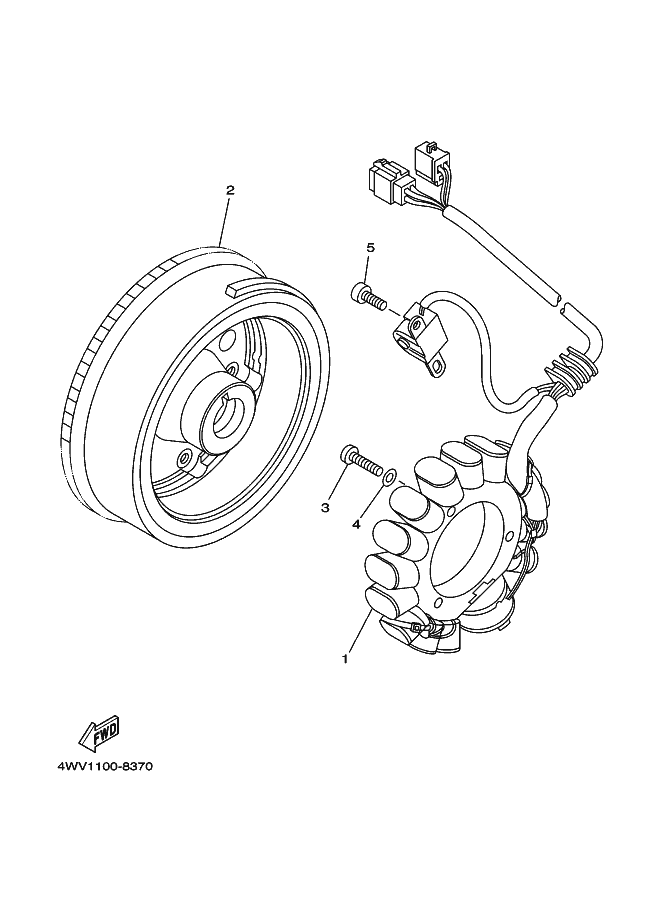 2
5
3
4
1
FWD
4WV1100-8370