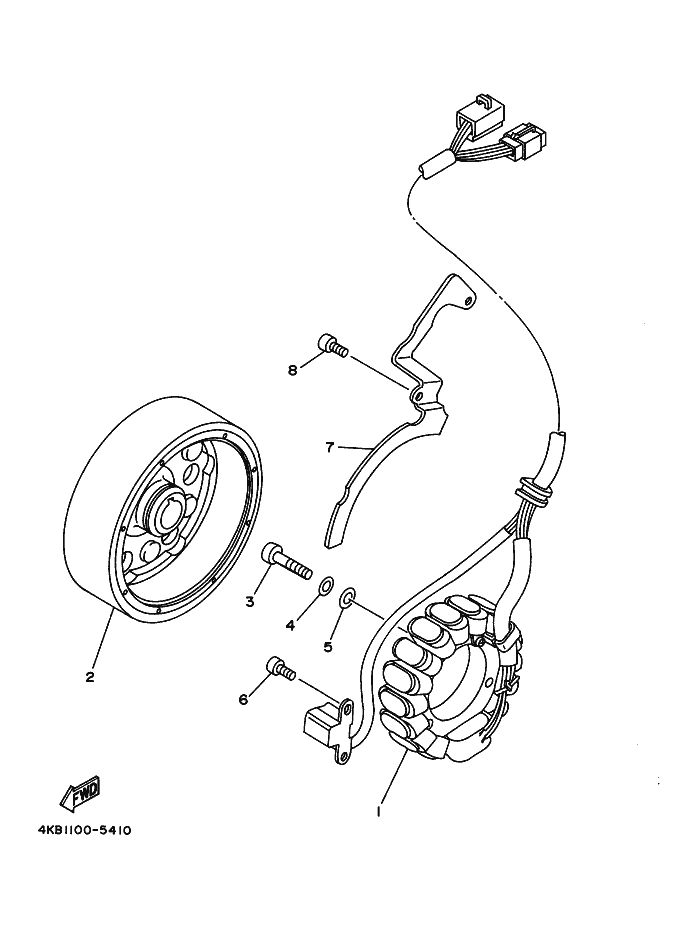 8
7
3
4
5
2
6
1
FWD
4KB1100-5410