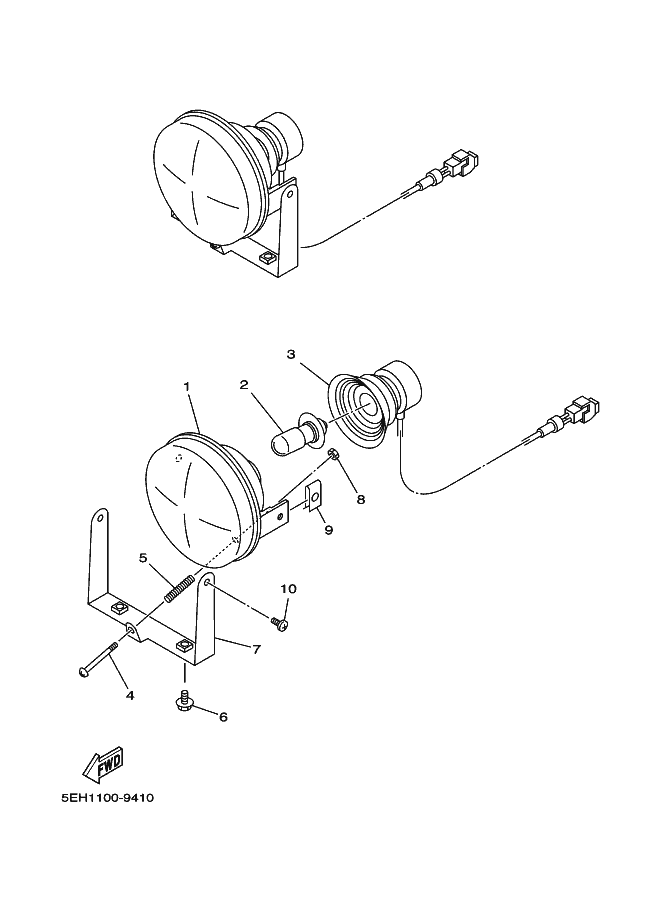 3
1
2
8
9
5
10
7
4
6
FWD
5EH1100-9410