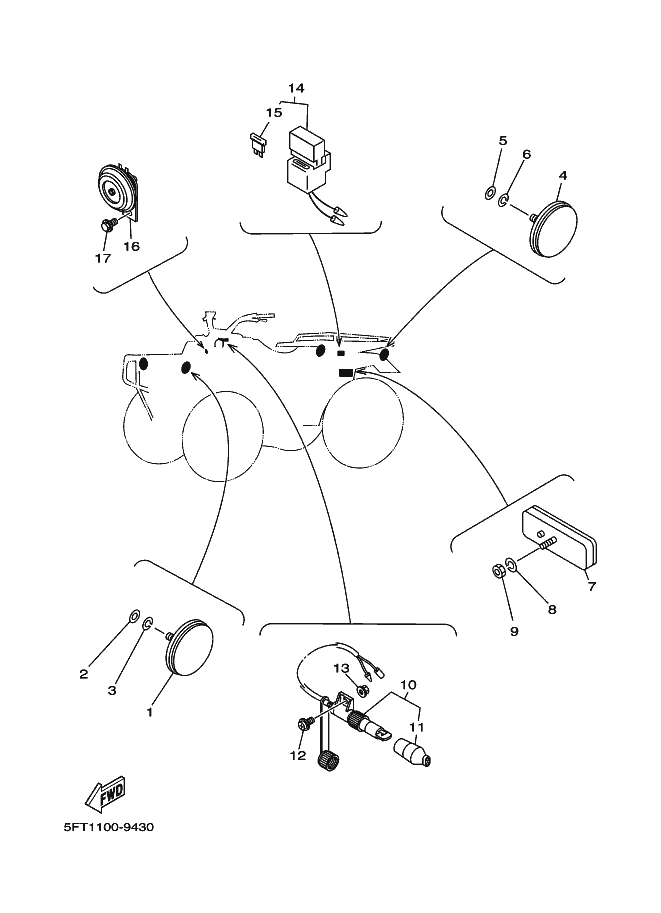 14
15
5
6
4
17
16
7
8
9
2
3
1
13
10
11
12
FWD
5FT1100-9430