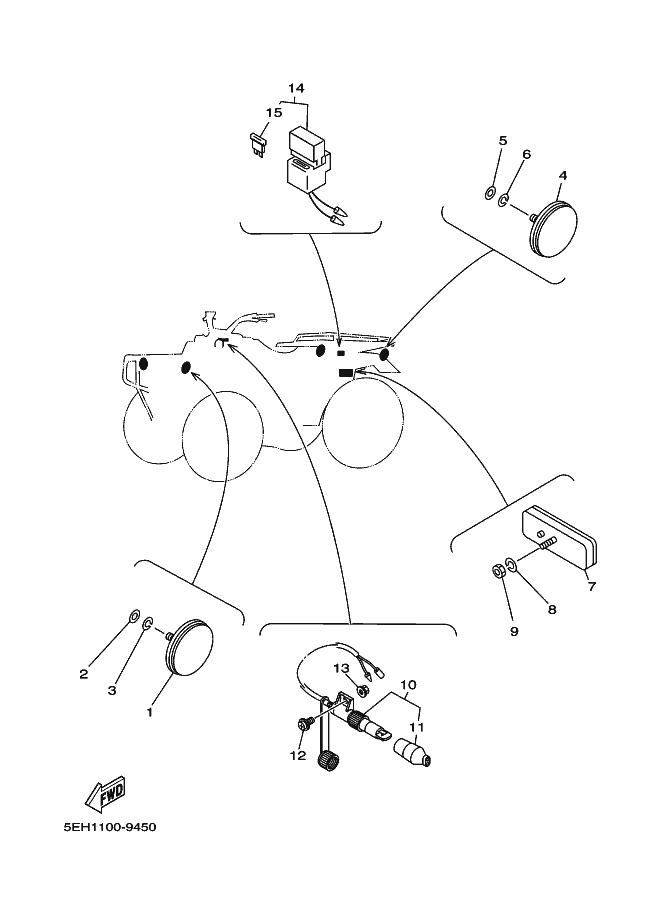 14
15
5
6
4
7
8
9
2
3
1
13
10
11
12
FWD
5EH1100-9450