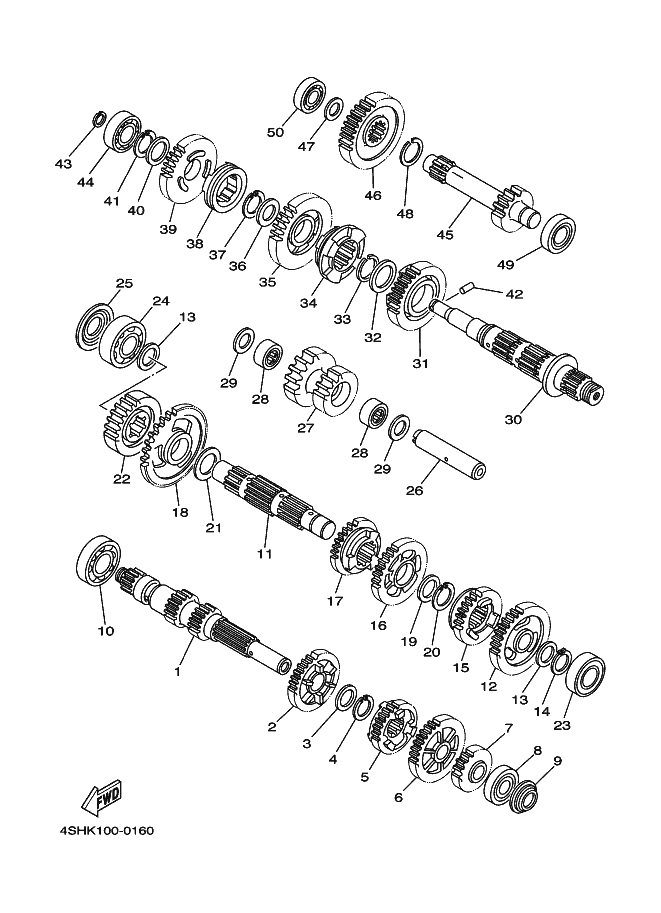 50
47
43
44
41
40
39
38
37
36
35
46
48
45
49
34
33
32
42
31
25
24
13
29
28
27
28
29
26
30
22
18
21
11
17
16
19
20
15
12
13
14
23
10
1
2
3
4
5
6
7
8
9
FWD
4SHK100-0160